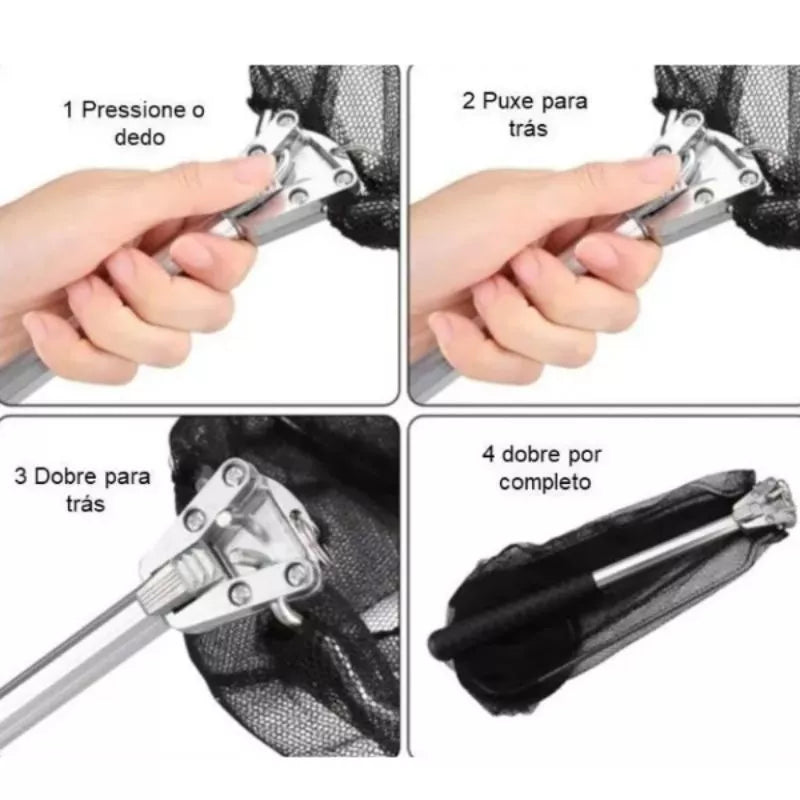 1 Pressione o dedo

2 Puxe para trás

3 Dobre para trás

4 dobre por completo